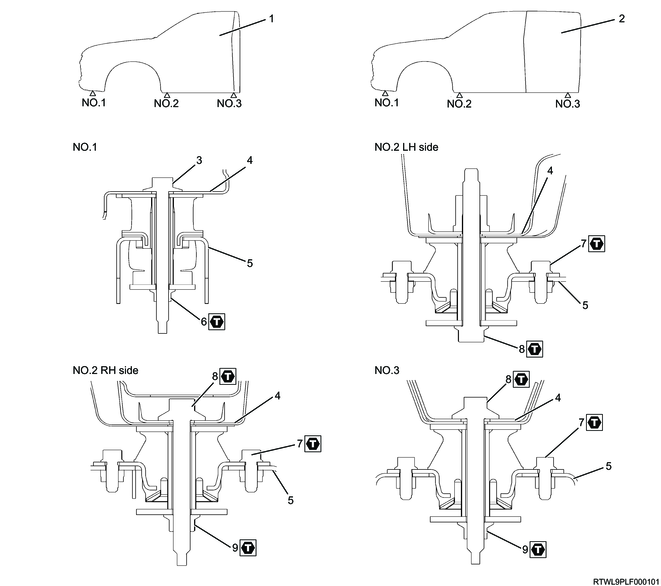 1

NO.1 NO.2 NO.3

2

NO.1 NO.2 NO.3

NO.1

3

4

5

6 T

NO.2 LH side

4

7 T

5

8 T

NO.2 RH side

8 T

4

7 T

5

9 T

NO.3

8 T

4

7 T

5

9 T

RTWL9PLF000101