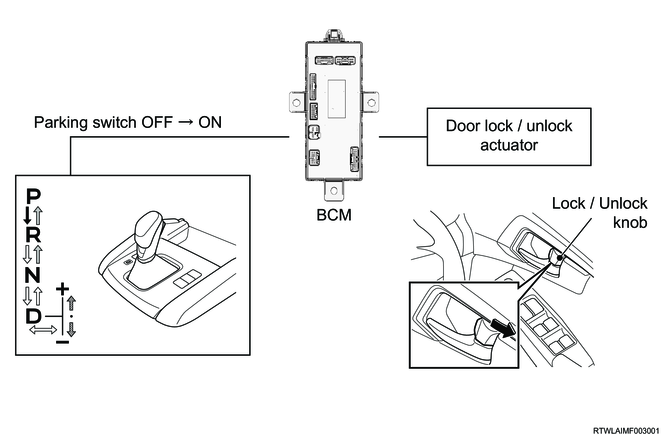 Parking switch OFF → ON

Door lock / unlock actuator

BCM

Lock / Unlock knob

P
R
N
D
+
−

RTWLAIMF003001