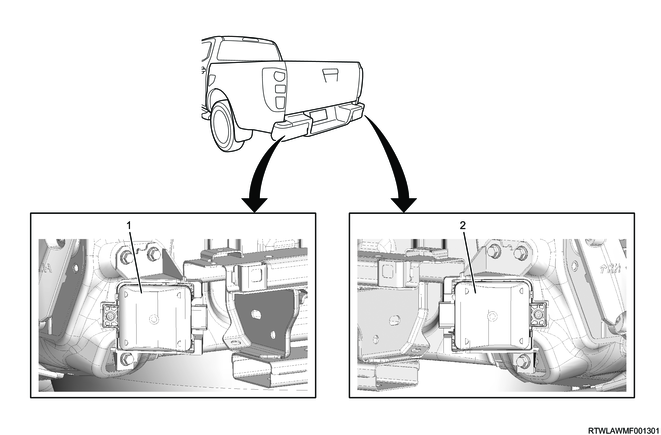 1

2

RTWLAWMF001301