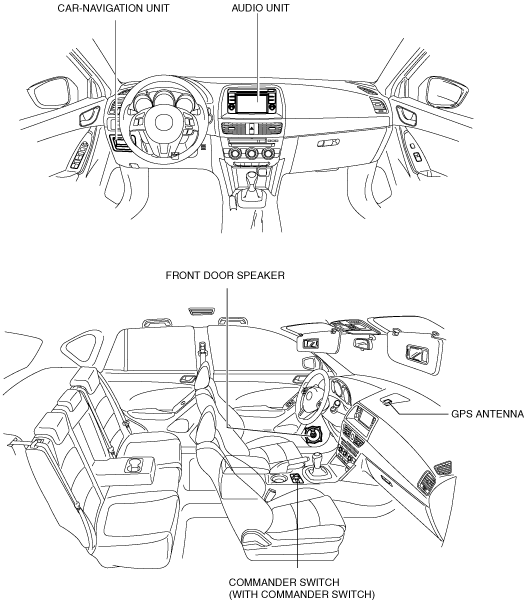 CAR-NAVIGATION UNIT
AUDIO UNIT

FRONT DOOR SPEAKER
GPS ANTENNA
COMMANDER SWITCH
(WITH COMMANDER SWITCH)