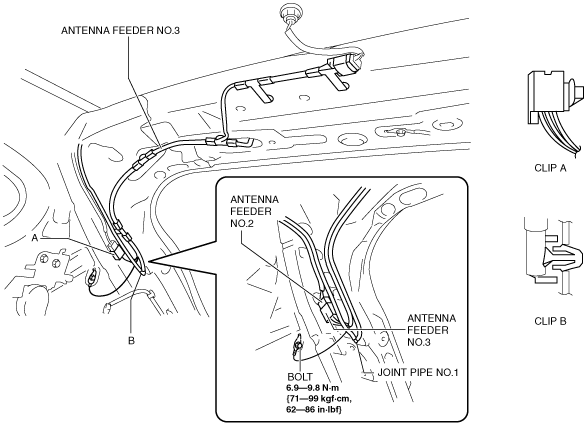 ANTENNA FEEDER NO.3

A

B

ANTENNA FEEDER NO.2

ANTENNA FEEDER NO.3

JOINT PIPE NO.1

BOLT
6.9—9.8 N·m
{71—99 kgf·cm,
62—86 in·lbf}

CLIP A

CLIP B