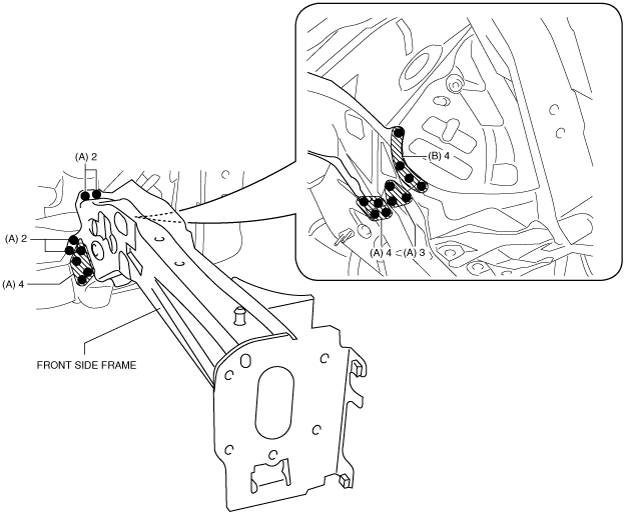 (A) 2
(A) 2
(A) 4
FRONT SIDE FRAME
(B) 4
(A) 4
(A) 3