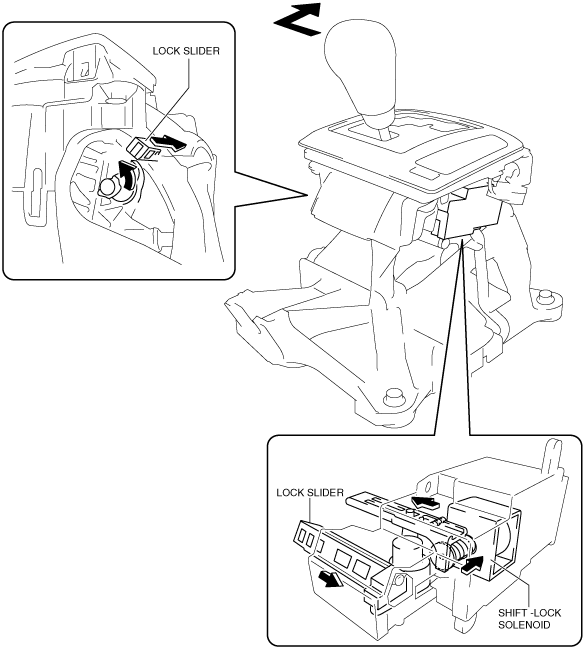 LOCK SLIDER

LOCK SLIDER

SHIFT -LOCK SOLENOID