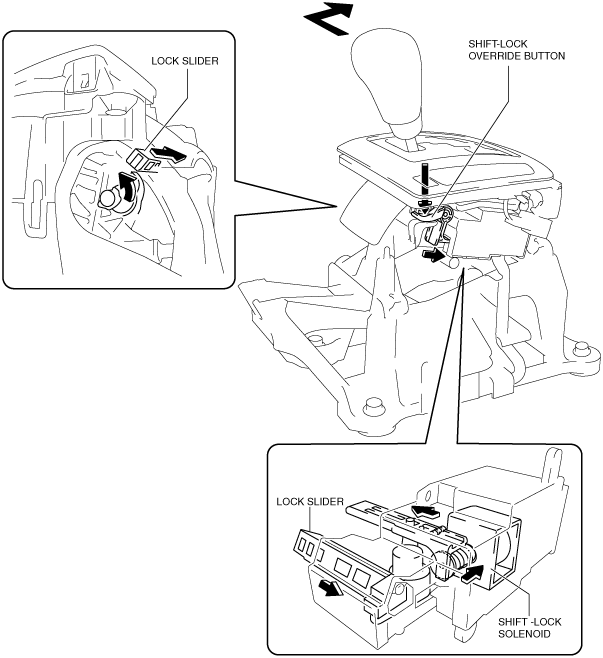 LOCK SLIDER

SHIFT-LOCK
OVERRIDE BUTTON

LOCK SLIDER

SHIFT -LOCK
SOLENOID