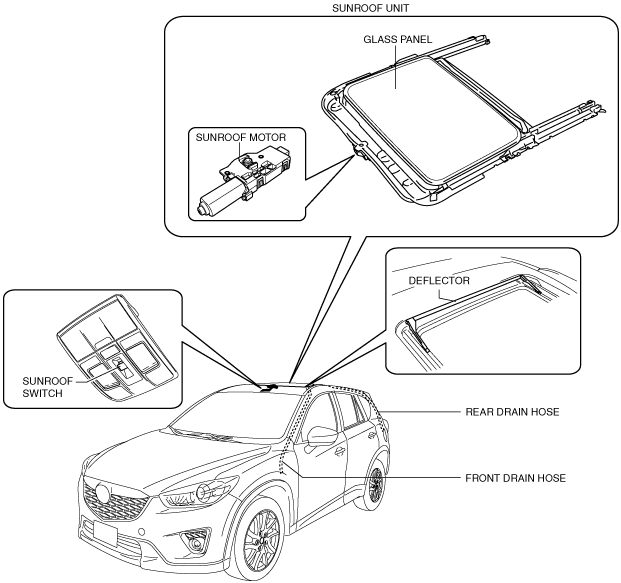 SUNROOF UNIT

GLASS PANEL

SUNROOF MOTOR

DEFLECTOR

SUNROOF SWITCH

REAR DRAIN HOSE

FRONT DRAIN HOSE