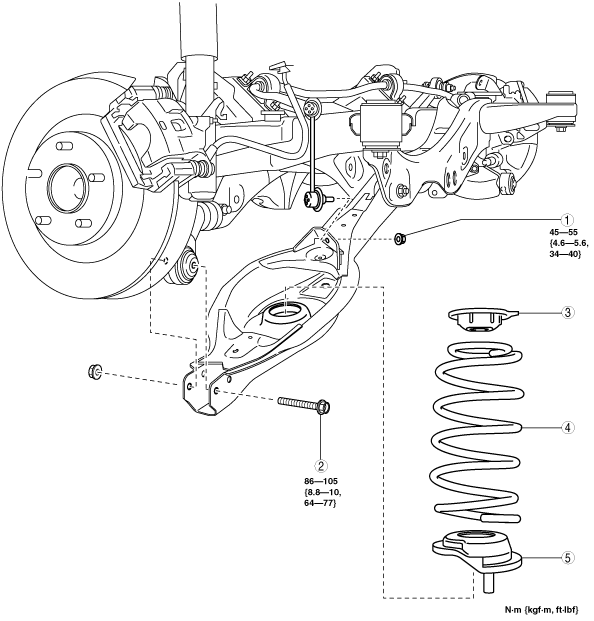 1
45—55
{4.6—5.6,
34—40}

3

4

2
86—105
{8.8—10,
64—77}

5

N·m {kgf·m, ft·lbf}