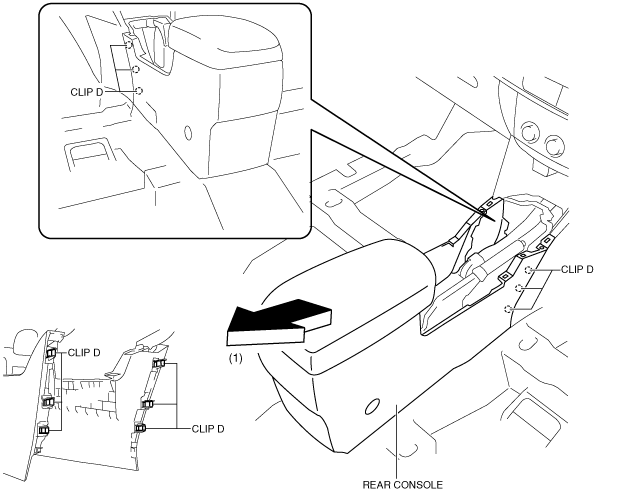 CLIP D

CLIP D

(1)

CLIP D

CLIP D

REAR CONSOLE