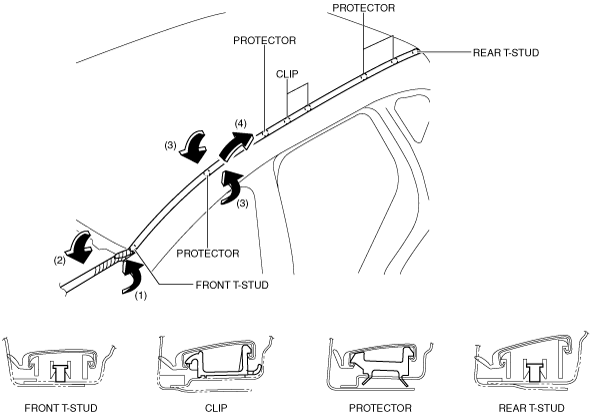 PROTECTOR
PROTECTOR
REAR T-STUD
CLIP
(4)
(3)
(3)
PROTECTOR
(2)
FRONT T-STUD
(1)

FRONT T-STUD
CLIP
PROTECTOR
REAR T-STUD