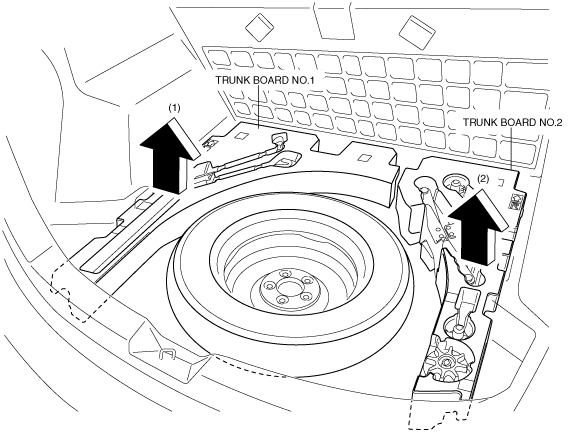 TRUNK BOARD NO.1

(1)

TRUNK BOARD NO.2

(2)