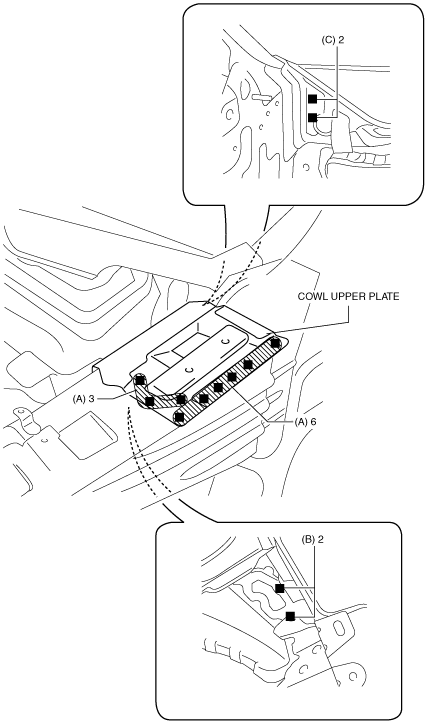 (C) 2

COWL UPPER PLATE

(A) 3

(A) 6

(B) 2