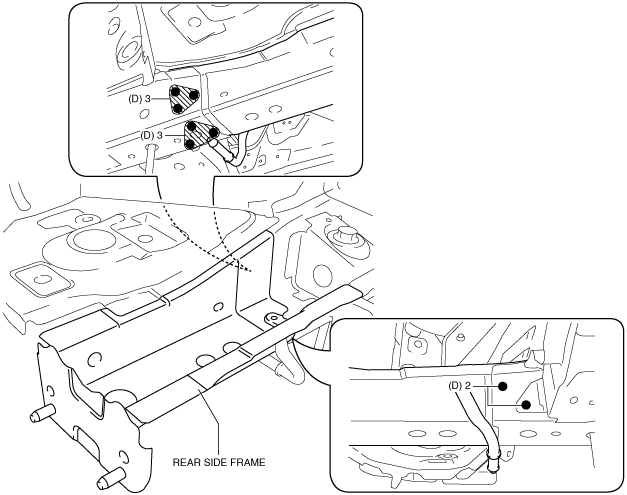 (D) 3

(D) 3

(D) 2

REAR SIDE FRAME