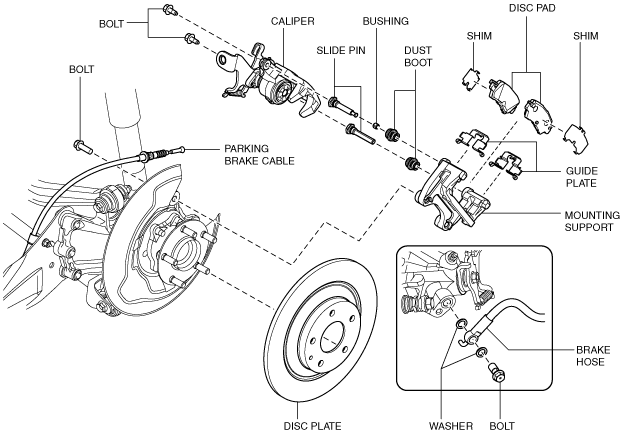 BOLT

CALIPER

BUSHING

DISC PAD

SHIM

SHIM

SLIDE PIN

DUST BOOT

BOLT

PARKING BRAKE CABLE

GUIDE PLATE

MOUNTING SUPPORT

BRAKE HOSE

DISC PLATE

WASHER

BOLT