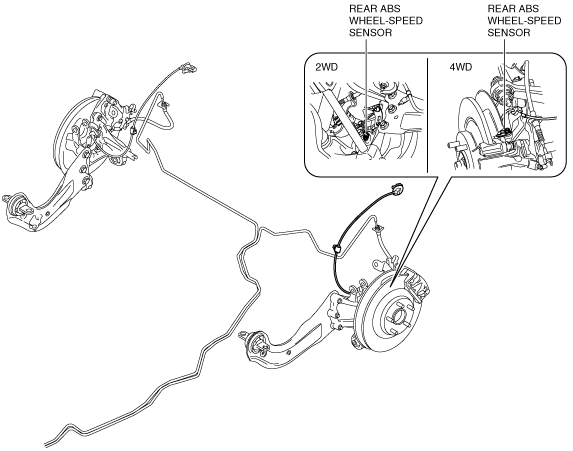 REAR ABS WHEEL-SPEED SENSOR

REAR ABS WHEEL-SPEED SENSOR

2WD

4WD