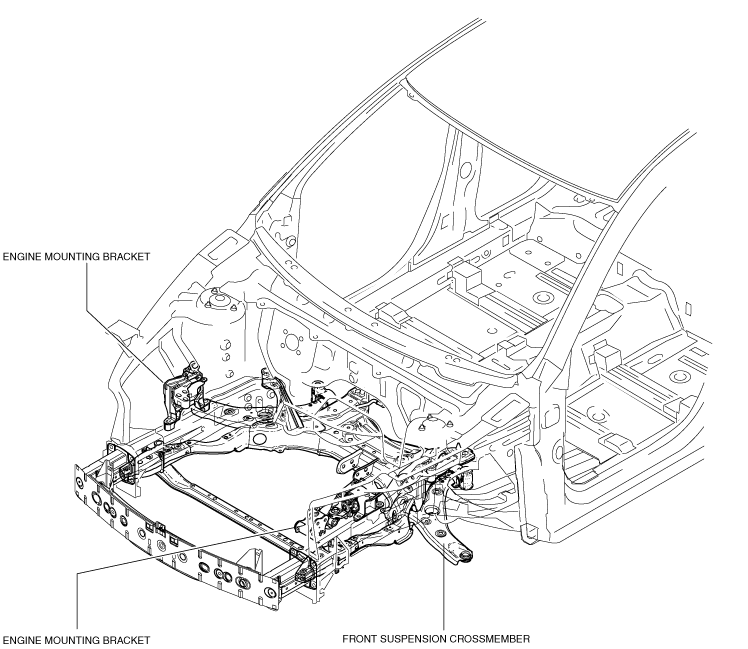 ENGINE MOUNTING BRACKET

ENGINE MOUNTING BRACKET

FRONT SUSPENSION CROSSMEMBER