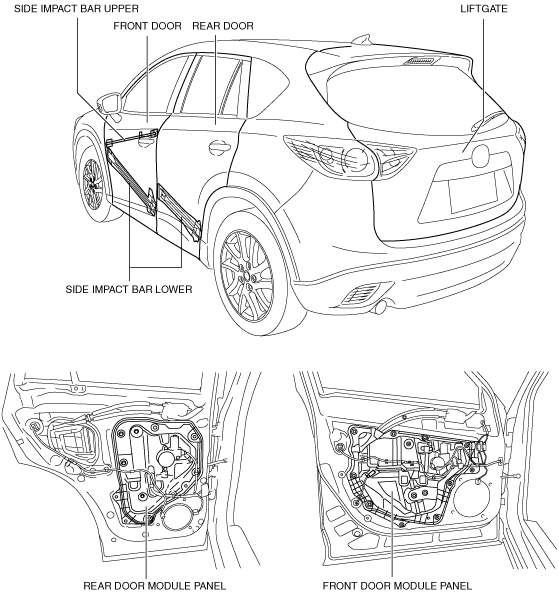 SIDE IMPACT BAR UPPER
FRONT DOOR
REAR DOOR
LIFTGATE
SIDE IMPACT BAR LOWER
REAR DOOR MODULE PANEL
FRONT DOOR MODULE PANEL