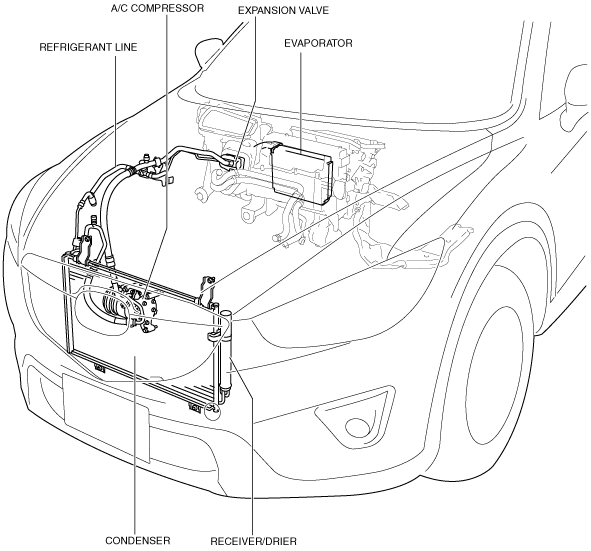 A/C COMPRESSOR
EXPANSION VALVE
REFRIGERANT LINE
EVAPORATOR
CONDENSER
RECEIVER/DRIER