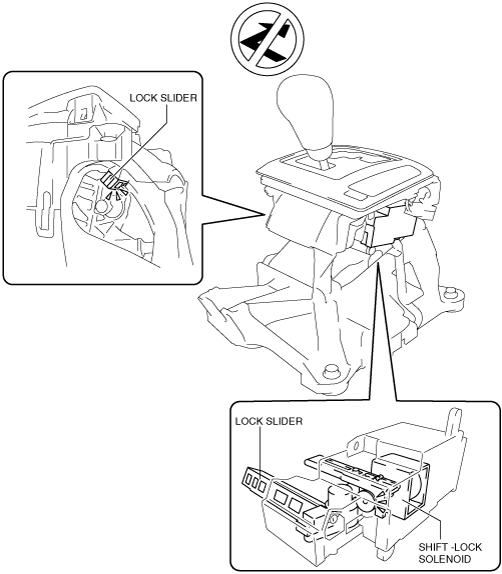 LOCK SLIDER

LOCK SLIDER

SHIFT -LOCK SOLENOID