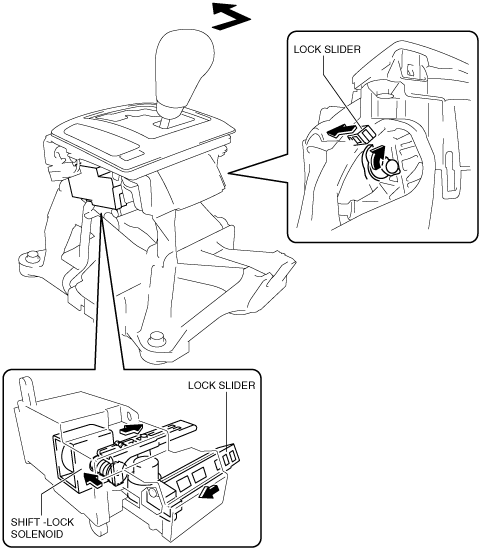 LOCK SLIDER

LOCK SLIDER

SHIFT -LOCK SOLENOID