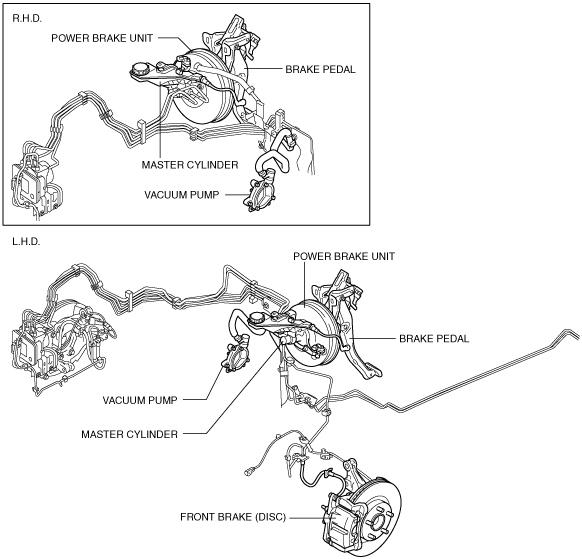 R.H.D.

POWER BRAKE UNIT

BRAKE PEDAL

MASTER CYLINDER

VACUUM PUMP

L.H.D.

POWER BRAKE UNIT

BRAKE PEDAL

VACUUM PUMP

MASTER CYLINDER

FRONT BRAKE (DISC)