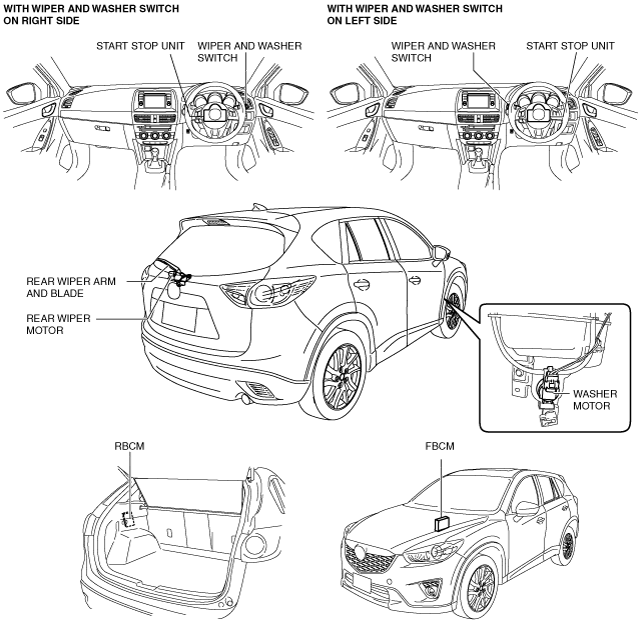 WITH WIPER AND WASHER SWITCH ON RIGHT SIDE

START STOP UNIT

WIPER AND WASHER SWITCH

WITH WIPER AND WASHER SWITCH ON LEFT SIDE

WIPER AND WASHER SWITCH

START STOP UNIT

REAR WIPER ARM AND BLADE

REAR WIPER MOTOR

WASHER MOTOR

RBCM

FBCM