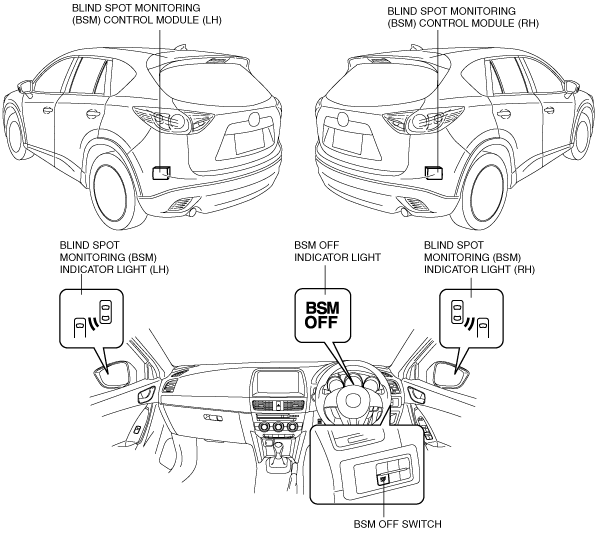 BLIND SPOT MONITORING (BSM) CONTROL MODULE (LH)

BLIND SPOT MONITORING (BSM) CONTROL MODULE (RH)

BLIND SPOT MONITORING (BSM) INDICATOR LIGHT (LH)

BSM OFF INDICATOR LIGHT

BLIND SPOT MONITORING (BSM) INDICATOR LIGHT (RH)

BSM OFF

BSM OFF SWITCH