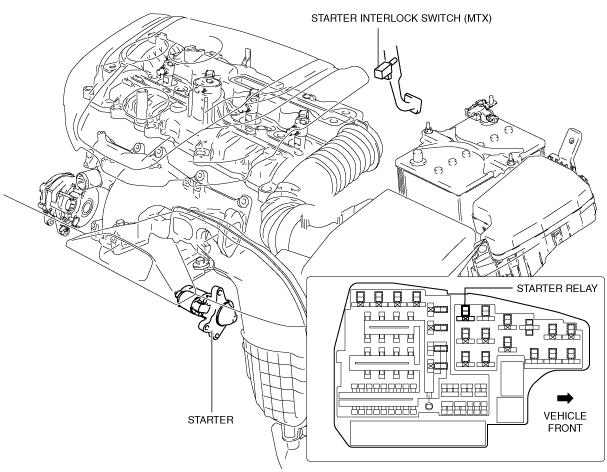 STARTER INTERLOCK SWITCH (MTX)

STARTER RELAY

STARTER

VEHICLE FRONT