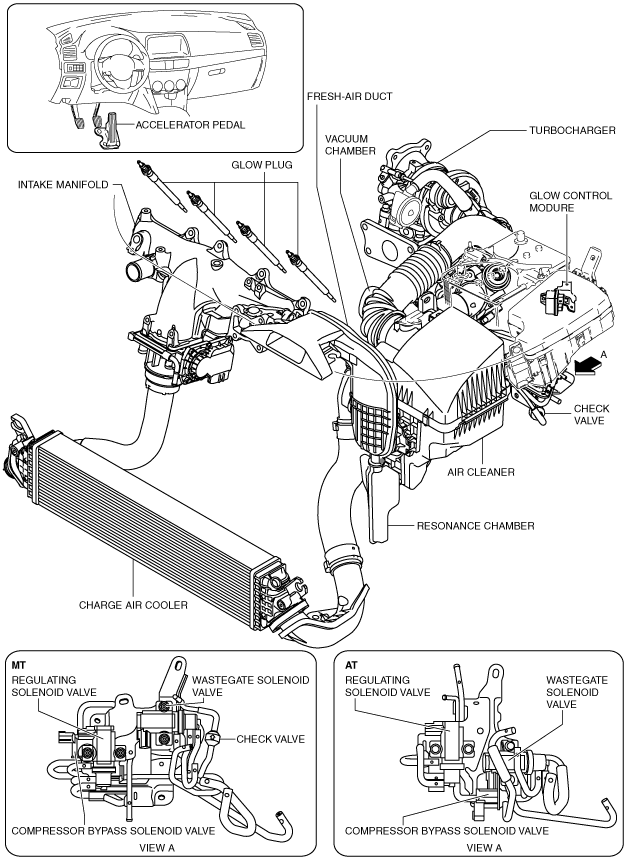 ACCELERATOR PEDAL

FRESH-AIR DUCT

VACUUM CHAMBER

TURBOCHARGER

GLOW PLUG

INTAKE MANIFOLD

GLOW CONTROL MODURE

A

CHECK VALVE

AIR CLEANER

RESONANCE CHAMBER

CHARGE AIR COOLER

MT

REGULATING SOLENOID VALVE

WASTEGATE SOLENOID VALVE

CHECK VALVE

COMPRESSOR BYPASS SOLENOID VALVE

VIEW A

AT

REGULATING SOLENOID VALVE

WASTEGATE SOLENOID VALVE

COMPRESSOR BYPASS SOLENOID VALVE

VIEW A