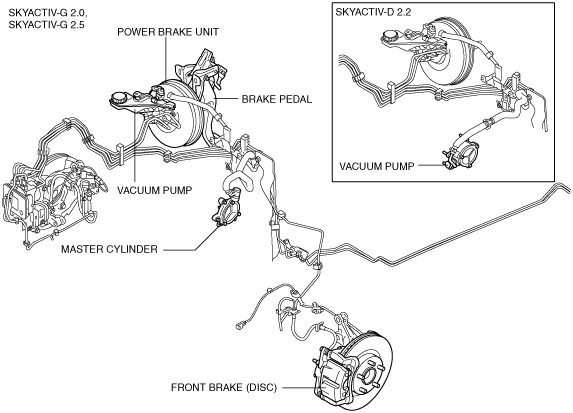 SKYACTIV-G 2.0,
SKYACTIV-G 2.5

POWER BRAKE UNIT

BRAKE PEDAL

VACUUM PUMP

MASTER CYLINDER

FRONT BRAKE (DISC)

SKYACTIV-D 2.2

VACUUM PUMP