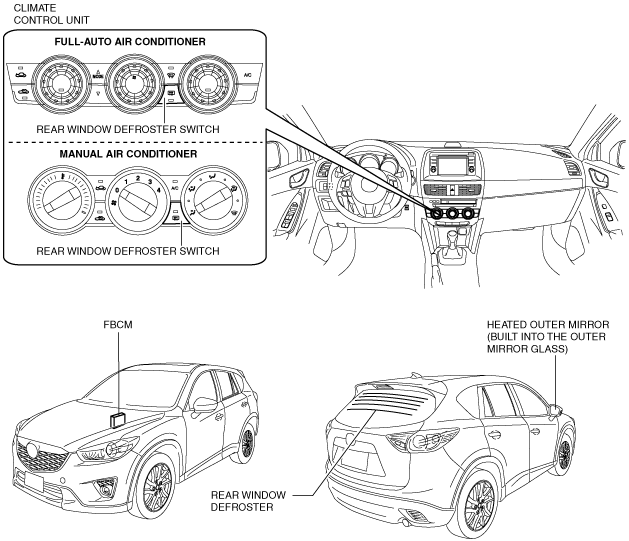 CLIMATE CONTROL UNIT

FULL-AUTO AIR CONDITIONER

A/C

REAR WINDOW DEFROSTER SWITCH

MANUAL AIR CONDITIONER

0 1 2 3 4

A/C

REAR WINDOW DEFROSTER SWITCH

FBCM

HEATED OUTER MIRROR (BUILT INTO THE OUTER MIRROR GLASS)

REAR WINDOW DEFROSTER