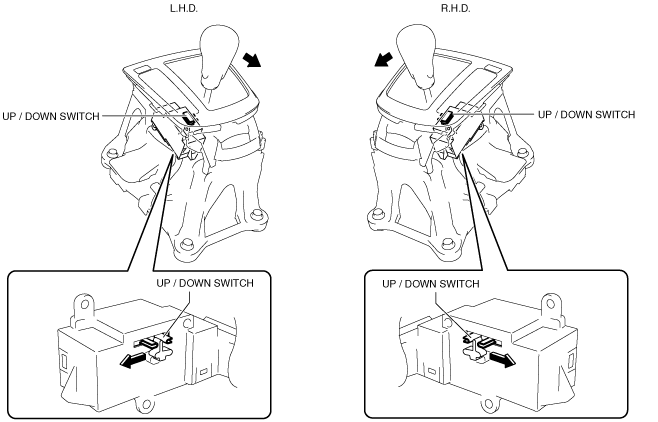 L.H.D.

UP / DOWN SWITCH

UP / DOWN SWITCH

R.H.D.

UP / DOWN SWITCH

UP / DOWN SWITCH