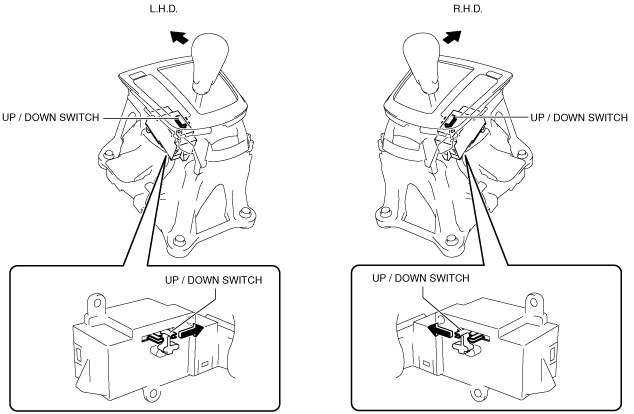 L.H.D.

UP / DOWN SWITCH

UP / DOWN SWITCH

R.H.D.

UP / DOWN SWITCH

UP / DOWN SWITCH