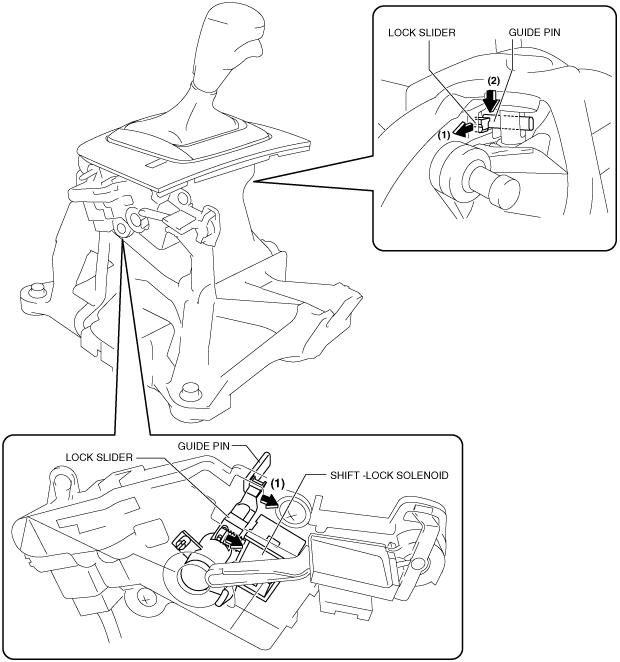 LOCK SLIDER
GUIDE PIN
(2)
(1)

GUIDE PIN
LOCK SLIDER
(1)
SHIFT -LOCK SOLENOID