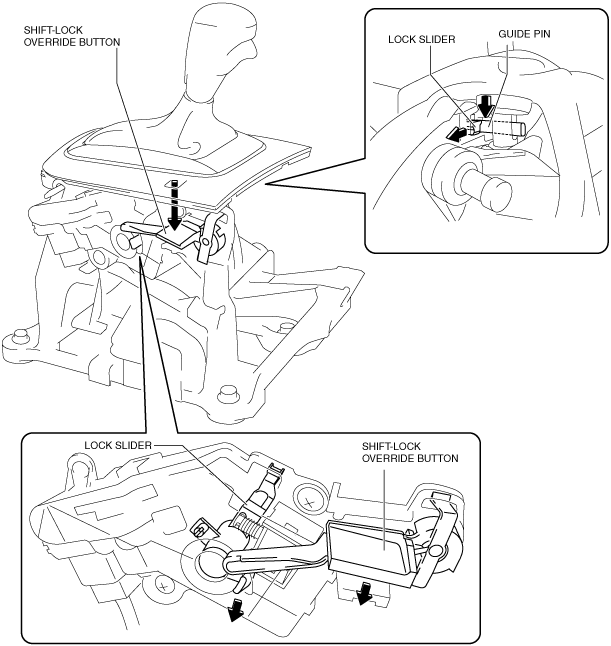 SHIFT-LOCK
OVERRIDE BUTTON

LOCK SLIDER

GUIDE PIN

LOCK SLIDER

SHIFT-LOCK
OVERRIDE BUTTON