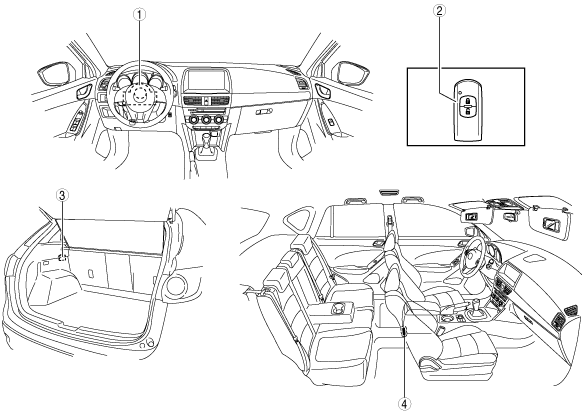 1
2
3
4