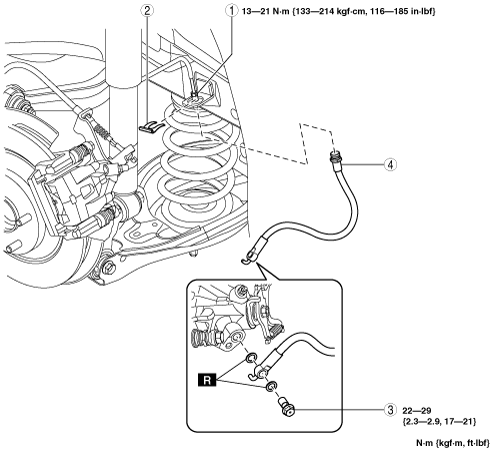 2

1 13—21 N·m {133—214 kgf·cm, 116—185 in·lbf}

4

R

3 22—29 {2.3—2.9, 17—21}

N·m {kgf·m, ft·lbf}