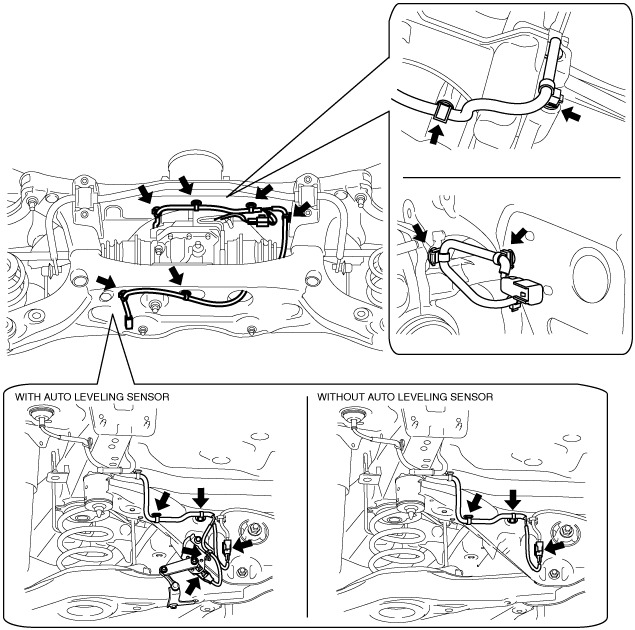 WITH AUTO LEVELING SENSOR

WITHOUT AUTO LEVELING SENSOR