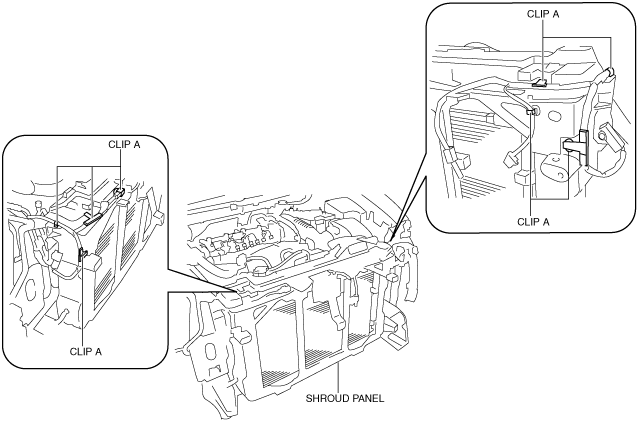 CLIP A

CLIP A

CLIP A

CLIP A

SHROUD PANEL