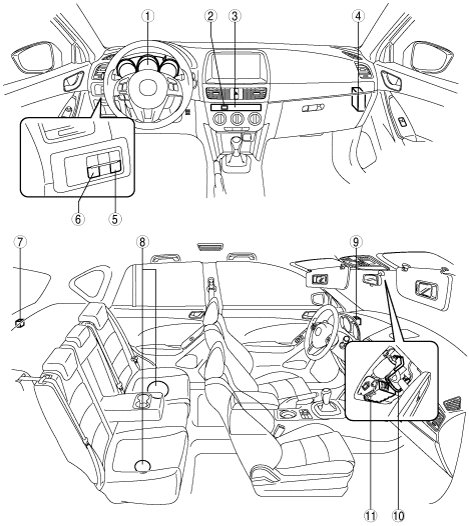 1
2
3
4
6
5
7
8
9
11
10