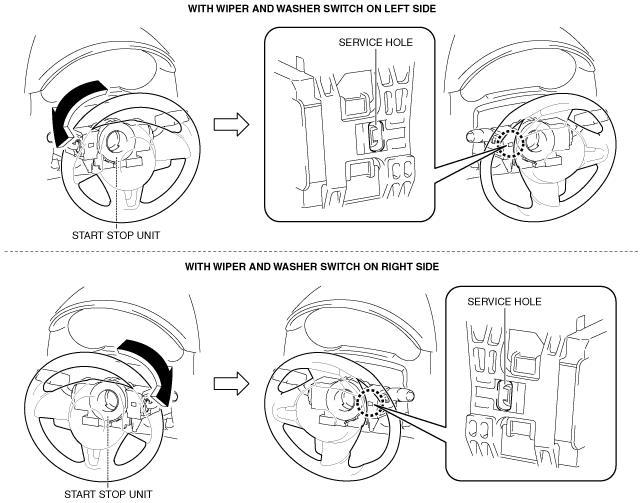 WITH WIPER AND WASHER SWITCH ON LEFT SIDE

SERVICE HOLE

START STOP UNIT

WITH WIPER AND WASHER SWITCH ON RIGHT SIDE

SERVICE HOLE

START STOP UNIT