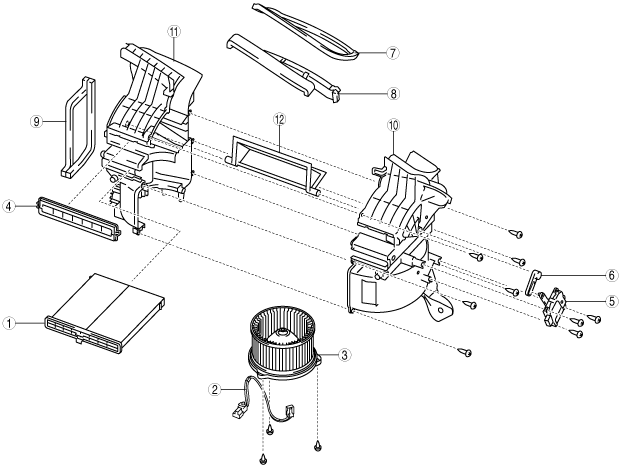 11
7
8
9
12
10
4
6
5
1
3
2