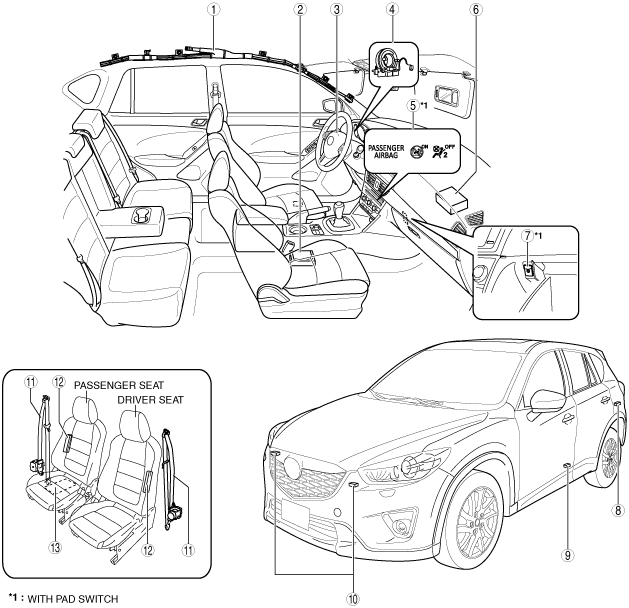 1
2
3
4
6
5 *1
PASSENGER AIRBAG
ON
OFF
2
7 *1
11
12
PASSENGER SEAT
DRIVER SEAT
13
12
11
8
9
10
*1 : WITH PAD SWITCH