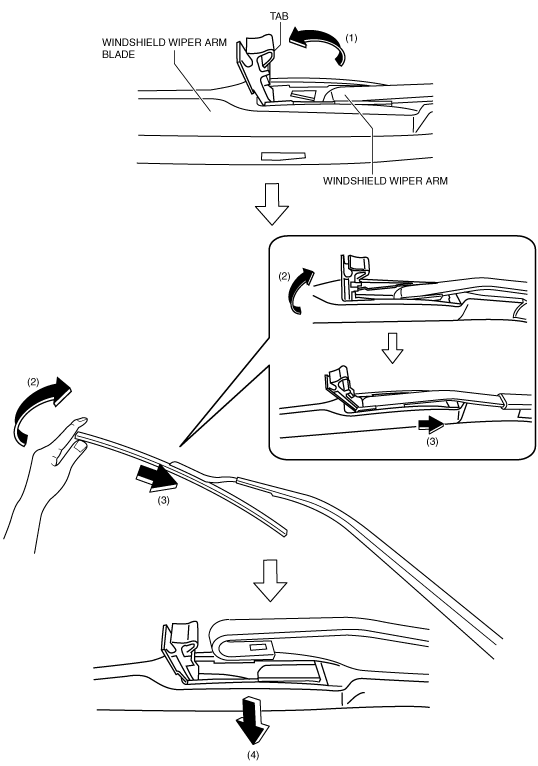 TAB
WINDSHIELD WIPER ARM BLADE
(1)
WINDSHIELD WIPER ARM
(2)
(3)
(2)
(3)
(4)