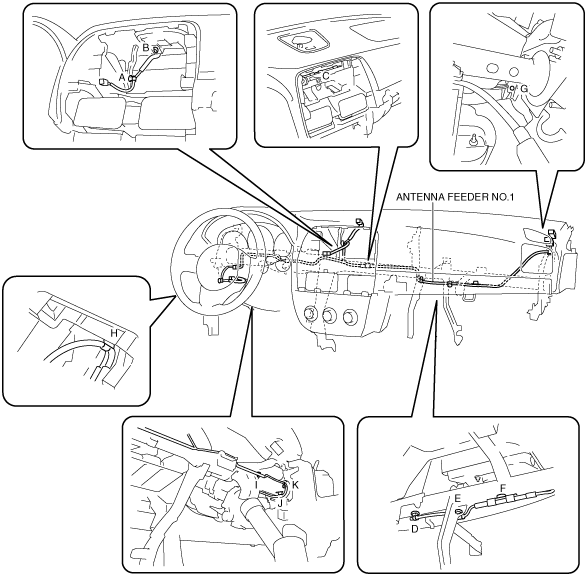 B
A
C
G
ANTENNA FEEDER NO.1
H
I
K
J
F
E
D