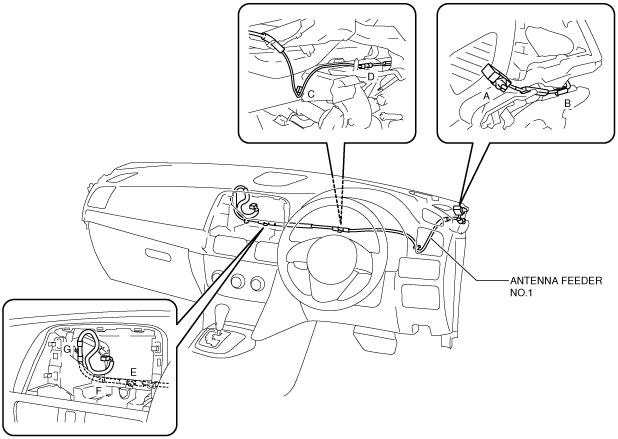 D
C
A
B
ANTENNA FEEDER NO.1
G
E
F