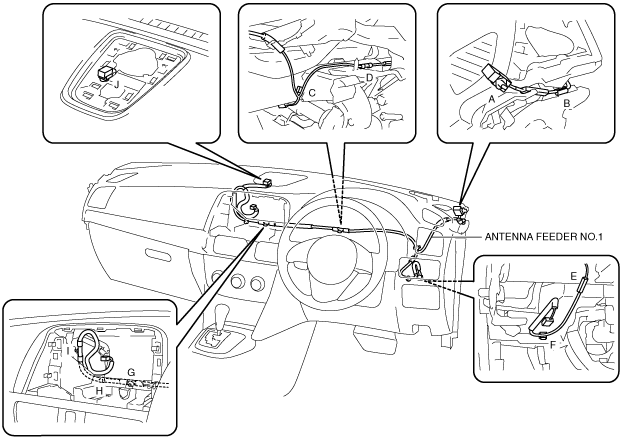 J

C
D

A
B

ANTENNA FEEDER NO.1

E
F

I
G
H