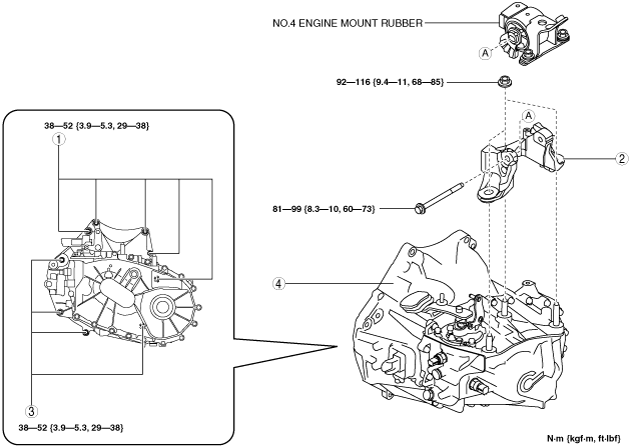 NO.4 ENGINE MOUNT RUBBER

A

92—116 {9.4—11, 68—85}

A

2

81—99 {8.3—10, 60—73}

4

38—52 {3.9—5.3, 29—38}

1

3

38—52 {3.9—5.3, 29—38}

N·m {kgf·m, ft·lbf}