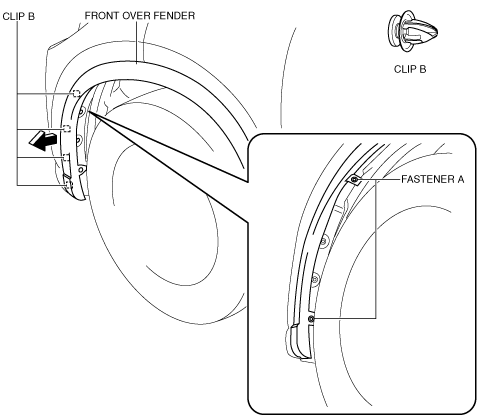 CLIP B

FRONT OVER FENDER

CLIP B

FASTENER A