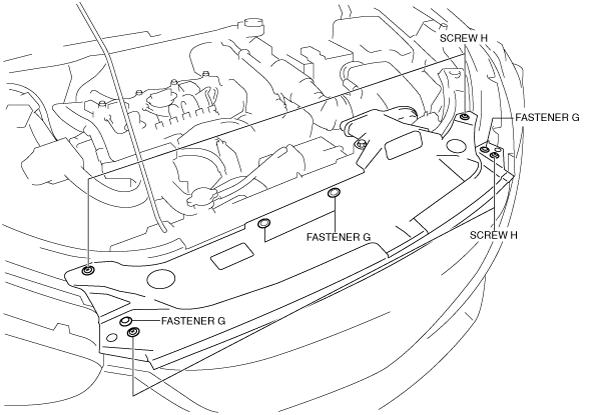 SCREW H

FASTENER G

FASTENER G

SCREW H

FASTENER G