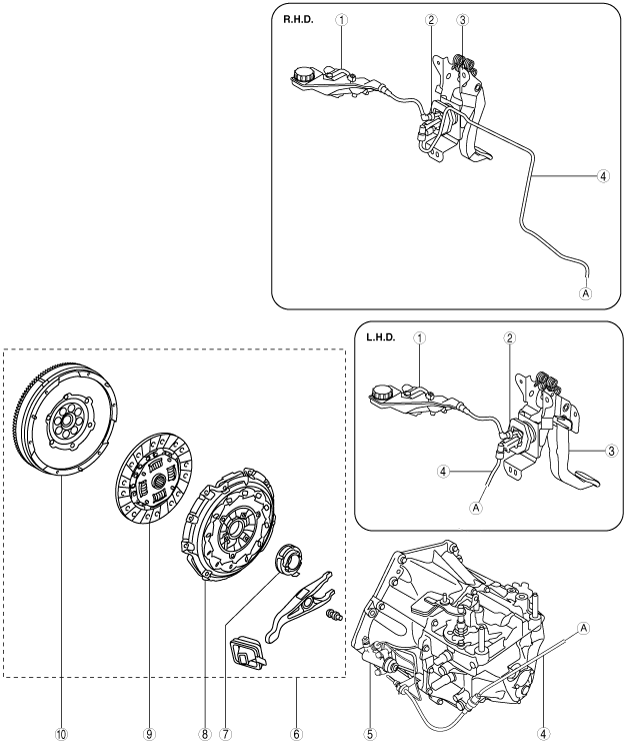 R.H.D.
1
2
3
4
A

L.H.D.
1
2
3
4
A

A
10
9
8
7
6
5
4