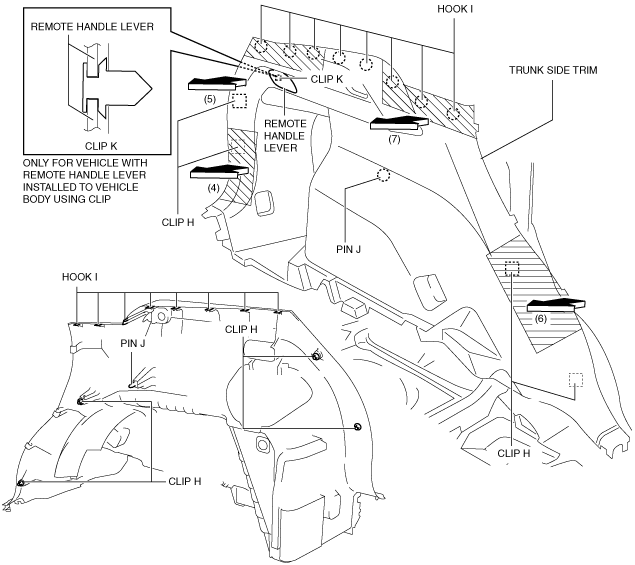 REMOTE HANDLE LEVER

CLIP K

ONLY FOR VEHICLE WITH REMOTE HANDLE LEVER INSTALLED TO VEHICLE BODY USING CLIP

HOOK I

TRUNK SIDE TRIM

CLIP K

(5)

REMOTE HANDLE LEVER

(7)

(4)

CLIP H

PIN J

(6)

CLIP H

HOOK I

PIN J

CLIP H

CLIP H